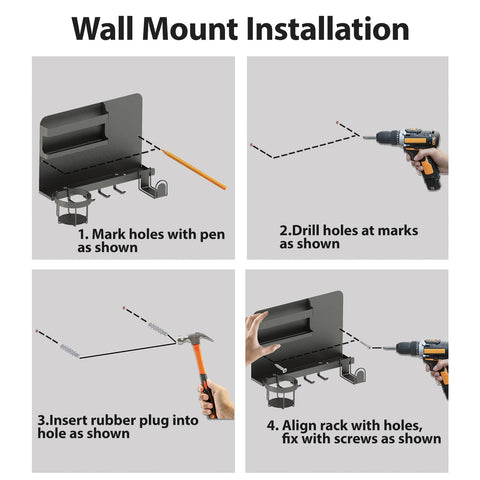 Wall Mount Installation

1. Mark holes with pen as shown

2.Drill holes at marks as shown

3.Insert rubber plug into hole as shown

4. Align rack with holes, fix with screws as shown