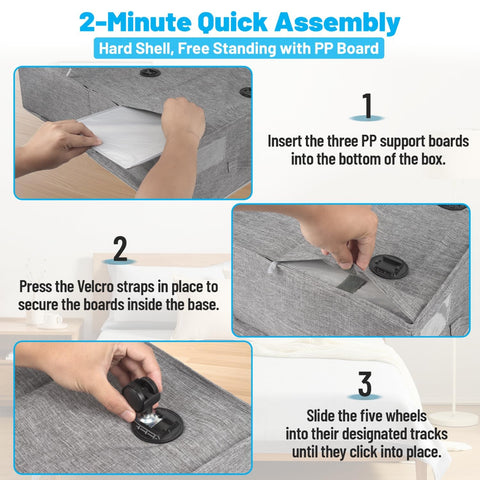 2-Minute Quick Assembly

Hard Shell, Free Standing with PP Board

1

Insert the three PP support boards into the bottom of the box.

2

Press the Velcro straps in place to secure the boards inside the base.

3

Slide the five wheels into their designated tracks until they click into place.