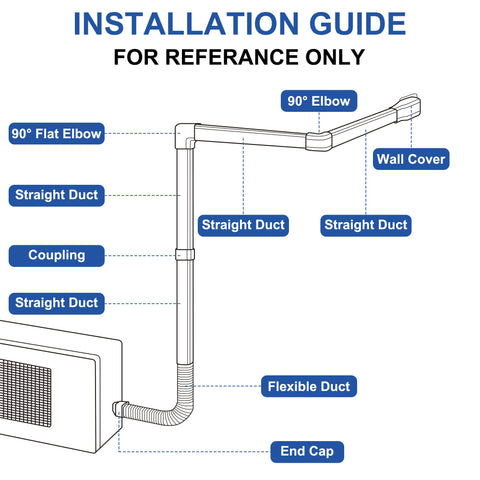 INSTALLATION GUIDE
FOR REFERANCE ONLY

90° Elbow
90° Flat Elbow
Wall Cover
Straight Duct
Straight Duct
Straight Duct
Coupling
Straight Duct
Flexible Duct
End Cap