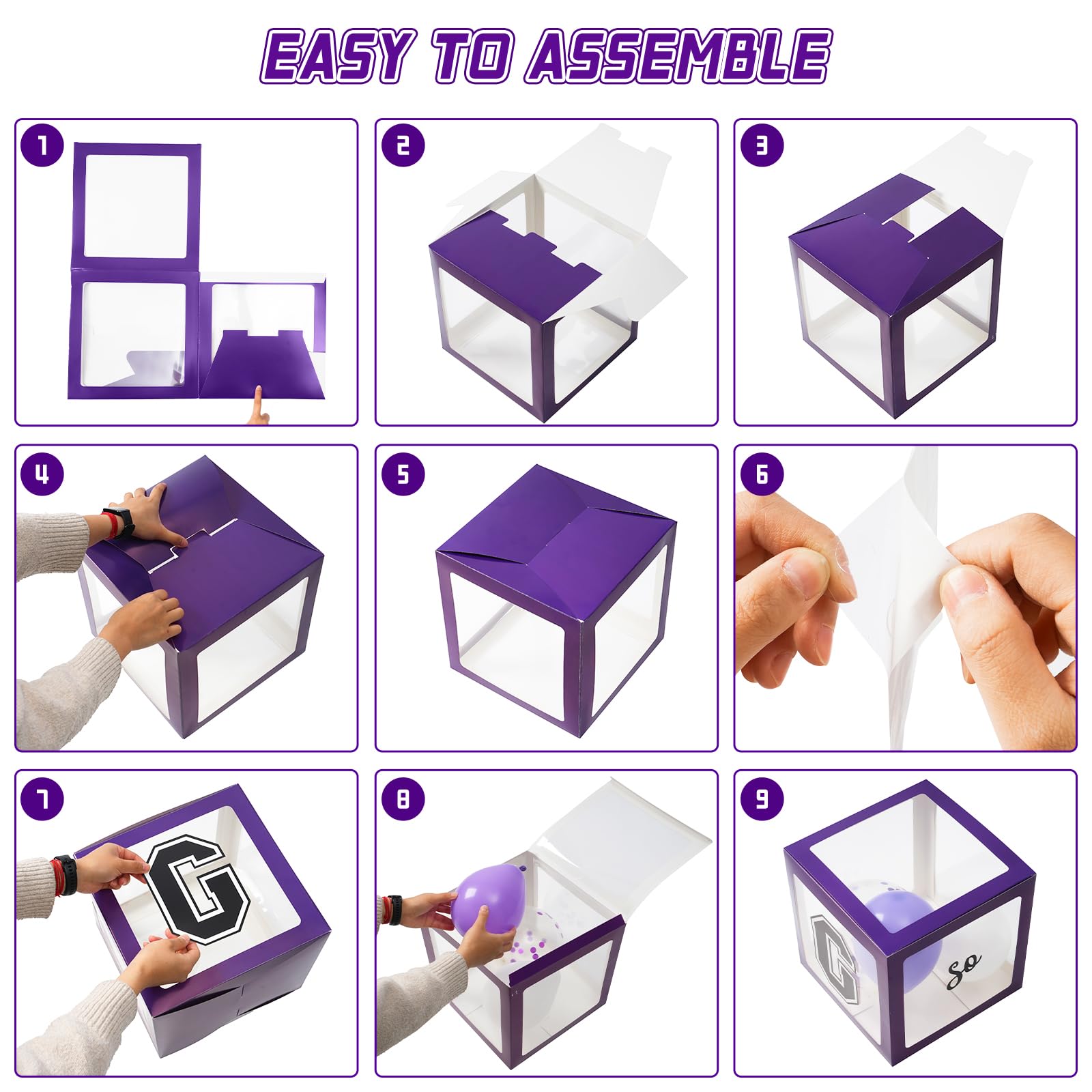 EASY TO ASSEMBLE

1

2

3

4

5

6

7

G

8

9

G

So