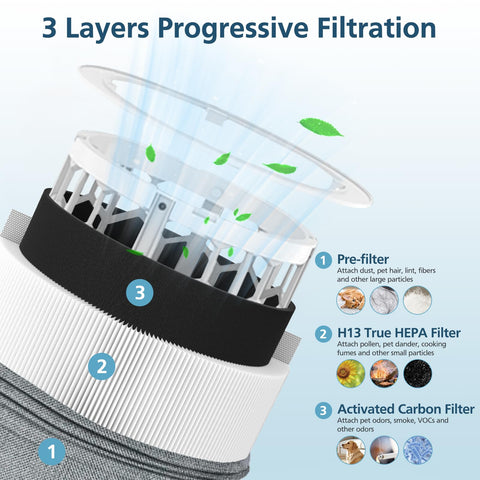 3 Layers Progressive Filtration

3

2

1

1 Pre-filter
Attach dust, pet hair, lint, fibers and other large particles

2 H13 True HEPA Filter
Attach pollen, pet dander, cooking fumes and other small particles

3 Activated Carbon Filter
Attach pet odors, smoke, VOCs and other odors