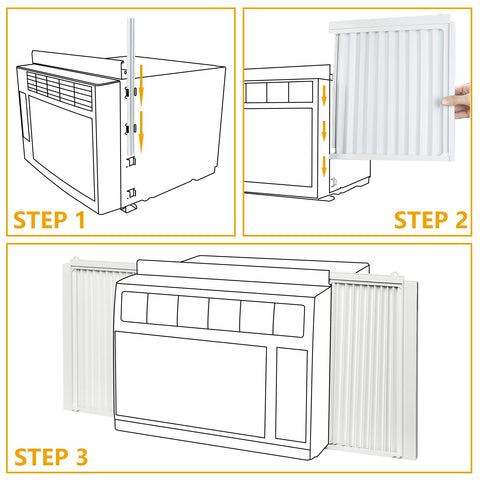 STEP 1

STEP 2

STEP 3