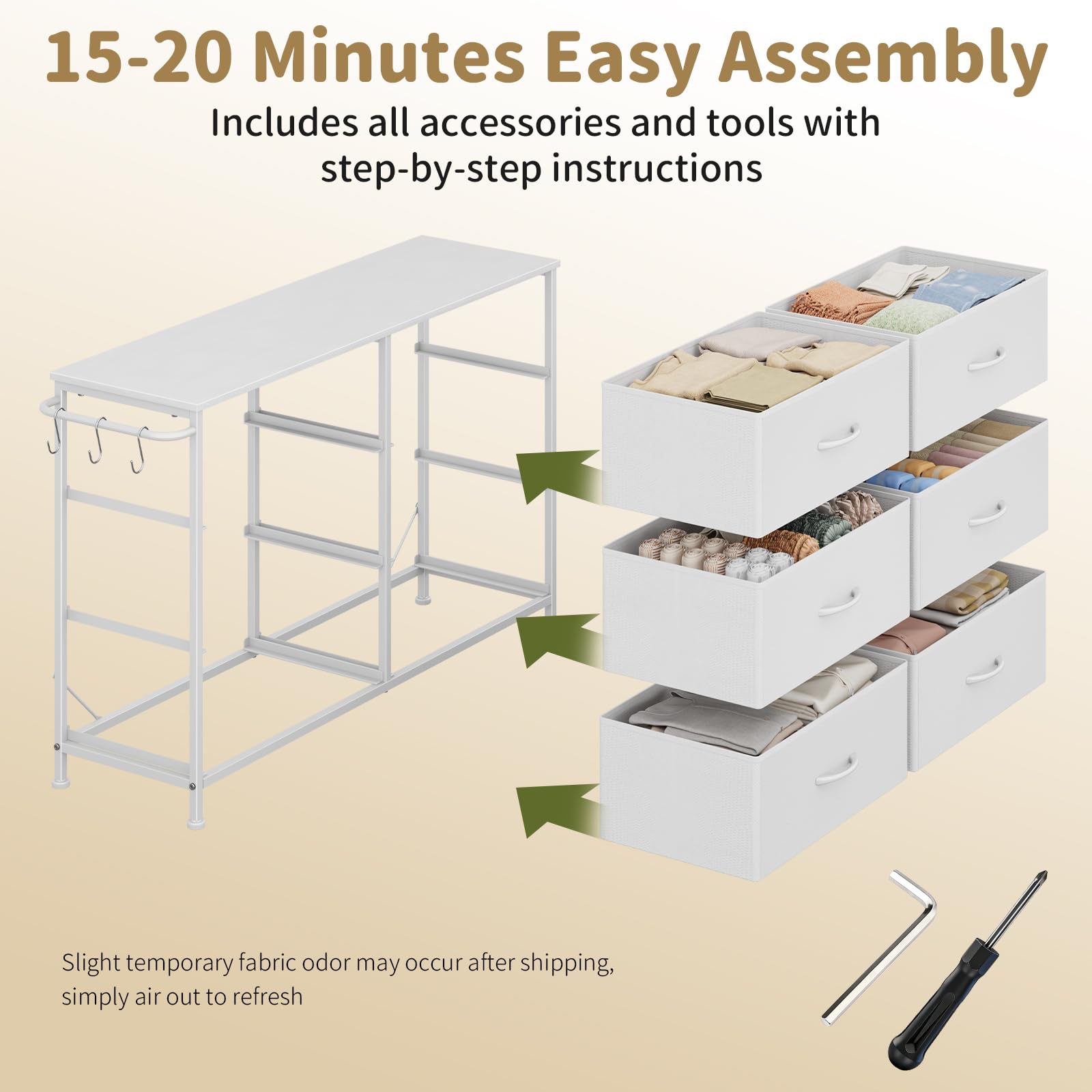 15-20 Minutes Easy Assembly

Includes all accessories and tools with step-by-step instructions

Slight temporary fabric odor may occur after shipping, simply air out to refresh