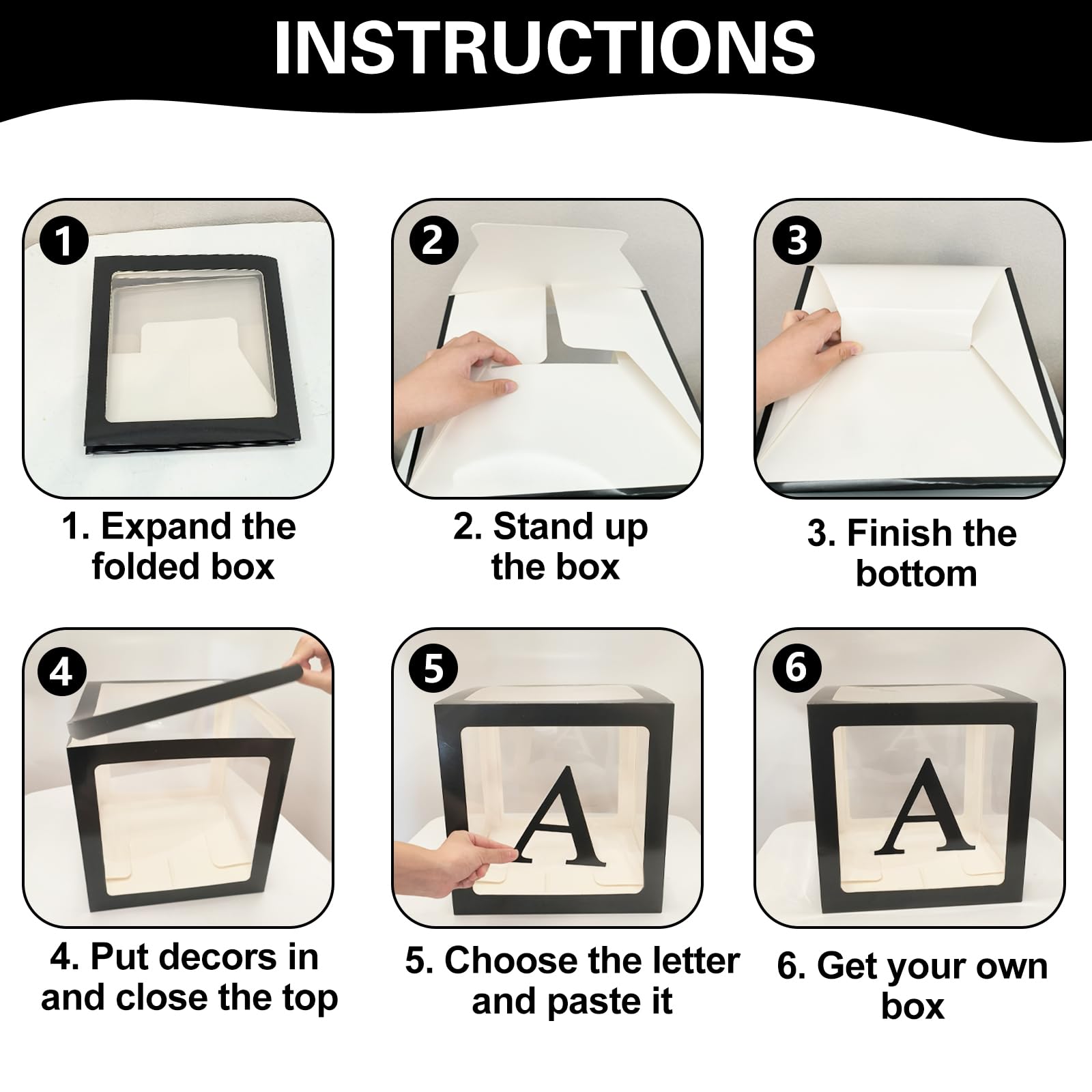 INSTRUCTIONS

1

1. Expand the folded box

2

2. Stand up the box

3

3. Finish the bottom

4

4. Put decors in and close the top

5

A

5. Choose the letter and paste it

6

A

6. Get your own box