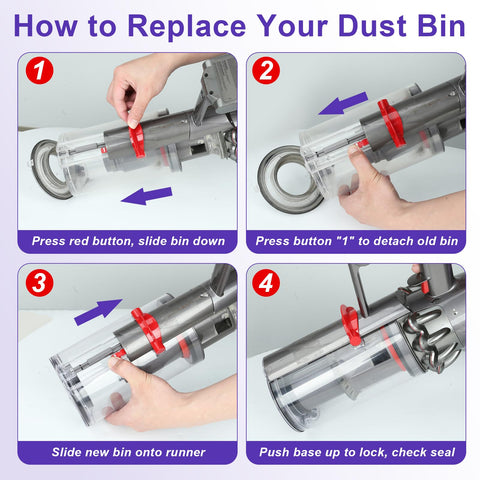 How to Replace Your Dust Bin

1

Press red button, slide bin down

2

Press button "1" to detach old bin

3

Slide new bin onto runner

4

Push base up to lock, check seal