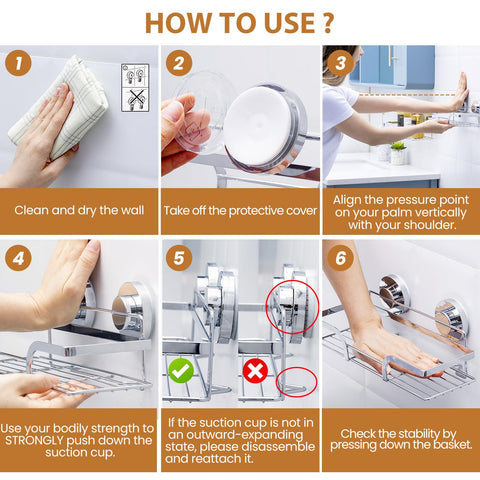 HOW TO USE ?

1

Clean and dry the wall

2

Take off the protective cover

3

Align the pressure point on your palm vertically with your shoulder.

4

Use your bodily strength to STRONGLY push down the suction cup.

5

If the suction cup is not in an outward-expanding state, please disassemble and reattach it.

6

Check the stability by pressing down the basket.