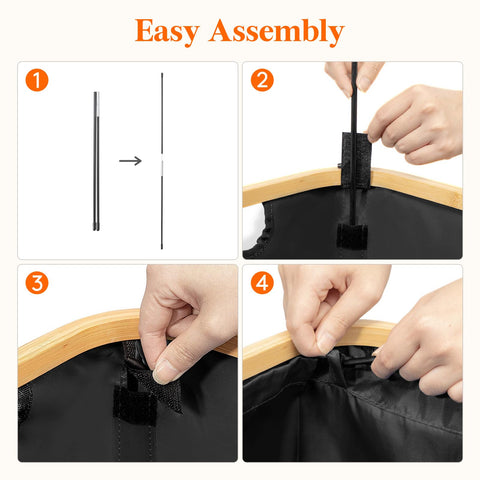 Easy Assembly

1

2

3

4