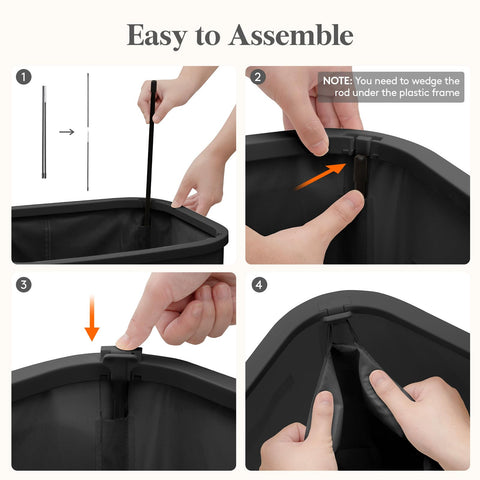 Easy to Assemble

1

2

NOTE: You need to wedge the rod under the plastic frame

3

4