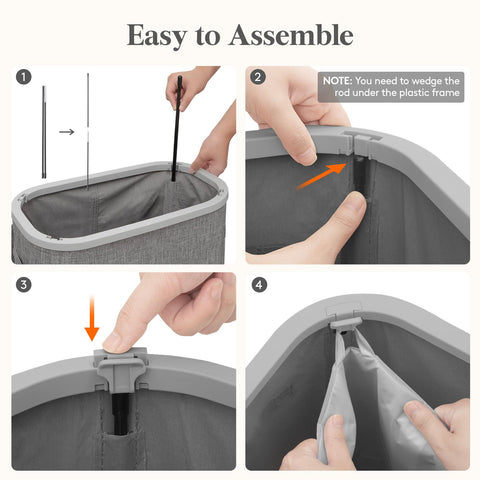 Easy to Assemble

1

2

NOTE: You need to wedge the rod under the plastic frame

3

4