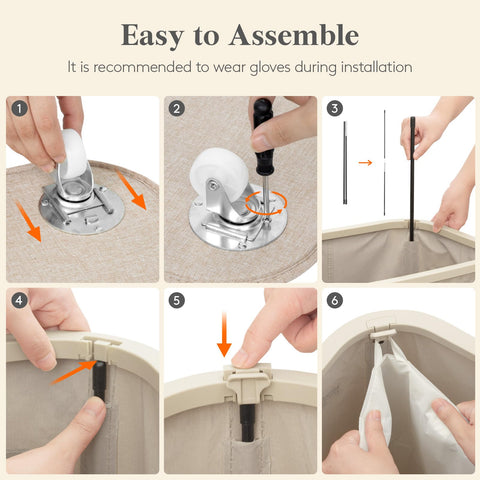 Easy to Assemble

It is recommended to wear gloves during installation

1

2

3

4

5

6