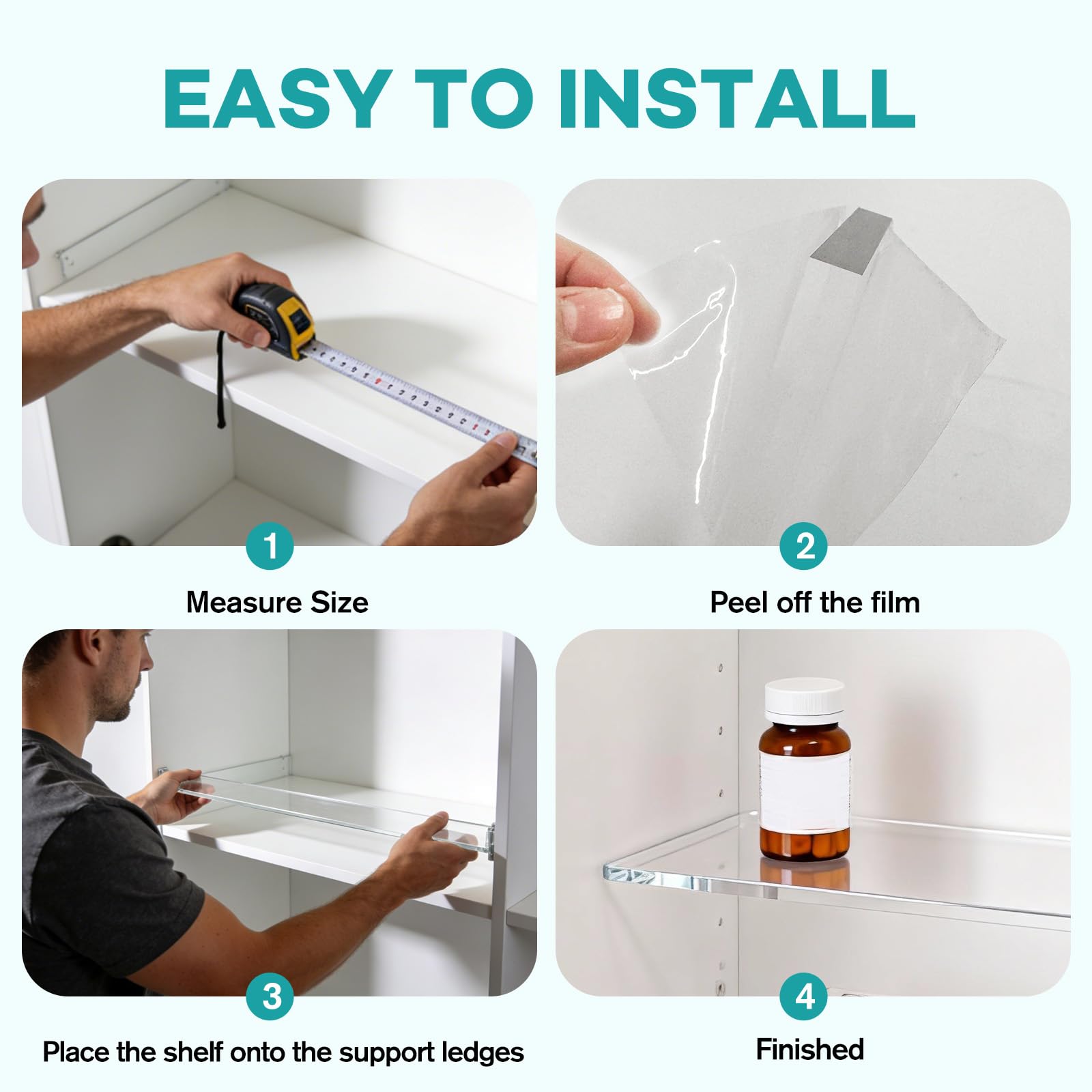 EASY TO INSTALL

1

Measure Size

2

Peel off the film

3

Place the shelf onto the support ledges

4

Finished