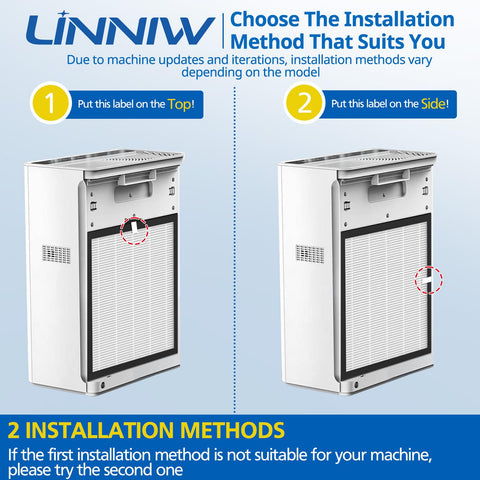 LINNIW

Choose The Installation Method That Suits You

Due to machine updates and iterations, installation methods vary depending on the model

1 Put this label on the Top!

2 Put this label on the Side!

2 INSTALLATION METHODS

If the first installation method is not suitable for your machine, please try the second one