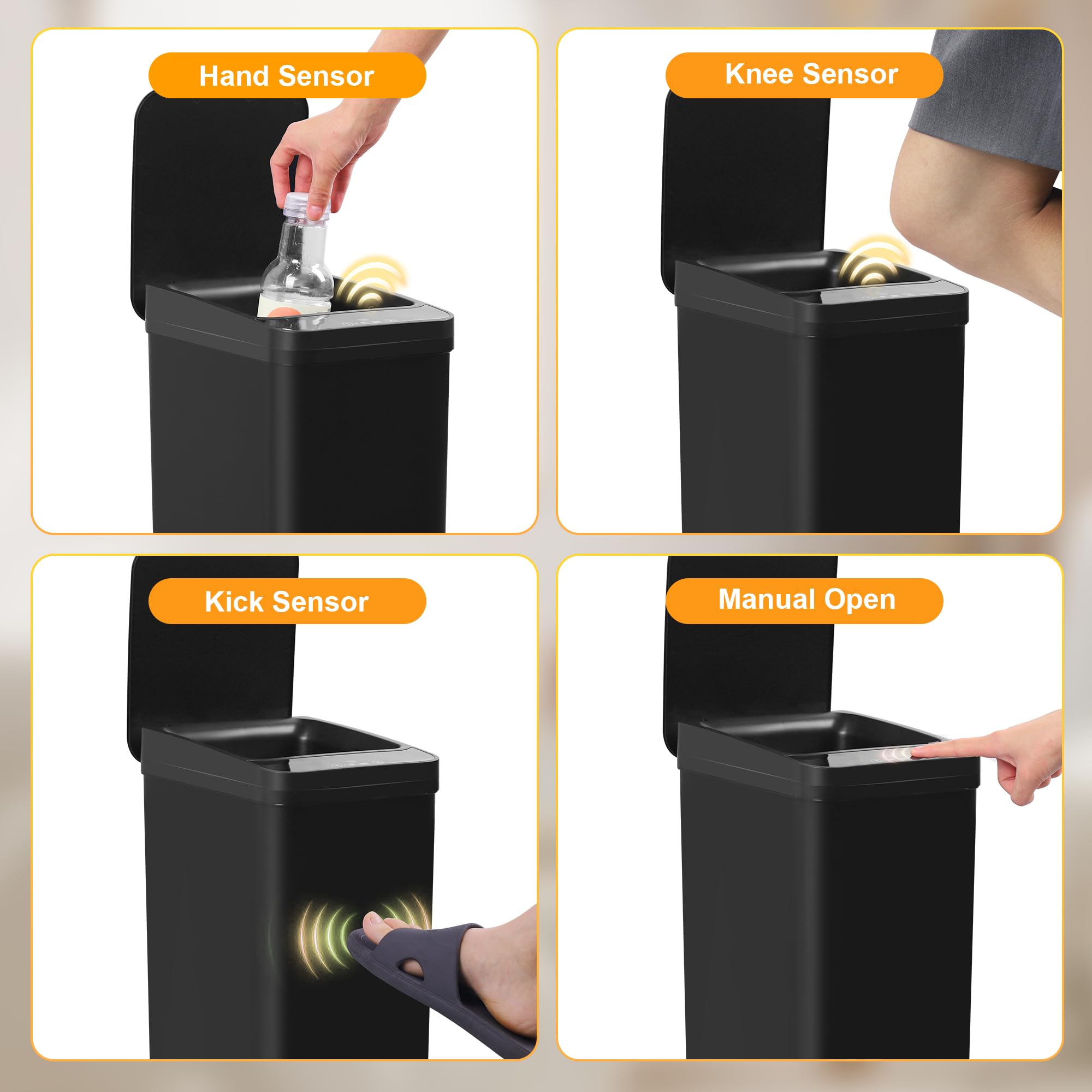 Hand Sensor

Knee Sensor

Kick Sensor

Manual Open