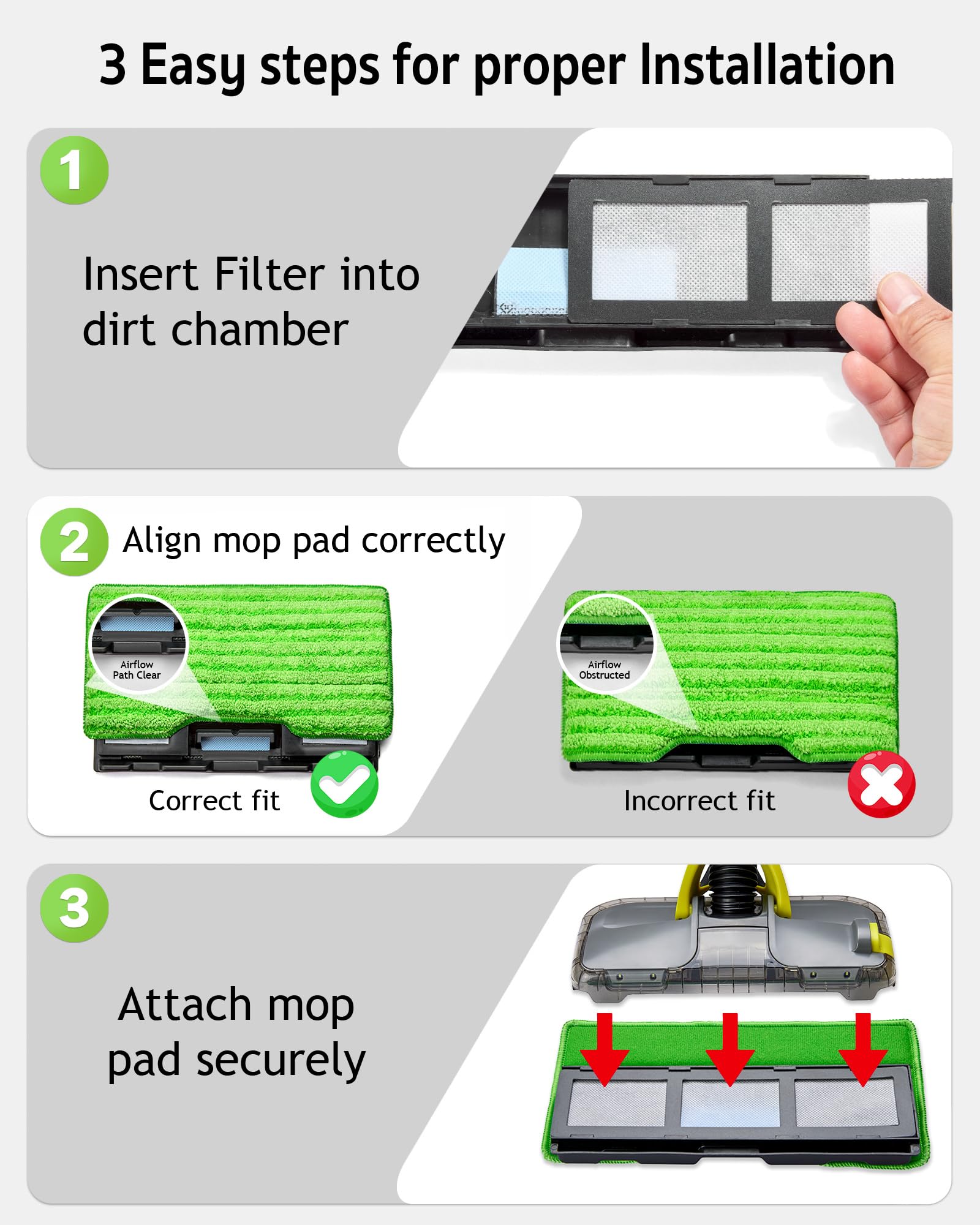 3 Easy steps for proper Installation

1

Insert Filter into dirt chamber

2 Align mop pad correctly

Airflow Path Clear

Correct fit

Airflow Obstructed

Incorrect fit

3

Attach mop pad securely