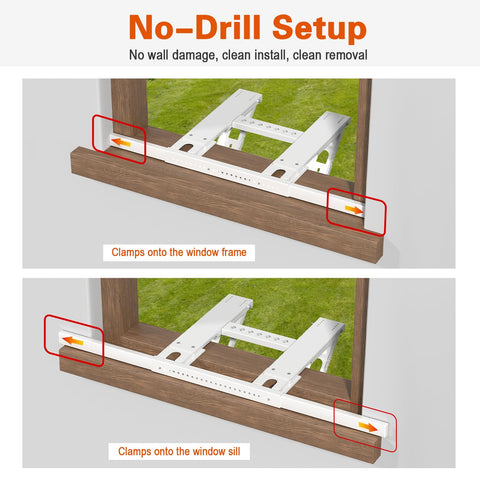 No–Drill Setup
No wall damage, clean install, clean removal

Clamps onto the window frame

Clamps onto the window sill