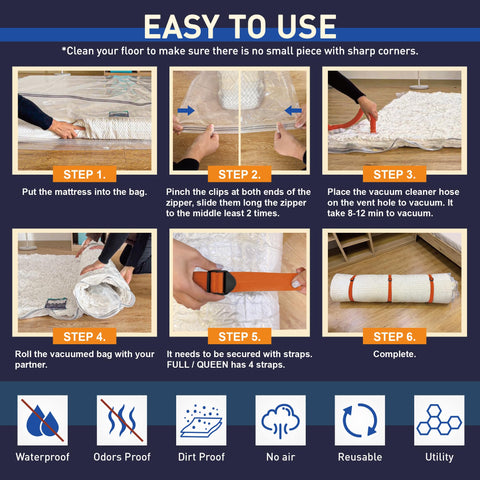 EASY TO USE

*Clean your floor to make sure there is no small piece with sharp corners.

STEP 1.

Put the mattress into the bag.

STEP 2.

Pinch the clips at both ends of the zipper, slide them long the zipper to the middle least 2 times.

STEP 3.

Place the vacuum cleaner hose on the vent hole to vacuum. It take 8-12 min to vacuum.

STEP 4.

Roll the vacuumed bag with your partner.

STEP 5.

It needs to be secured with straps. FULL / QUEEN has 4 straps.

STEP 6.

Complete.

Waterproof

Odors Proof

Dirt Proof

No air

Reusable

Utility