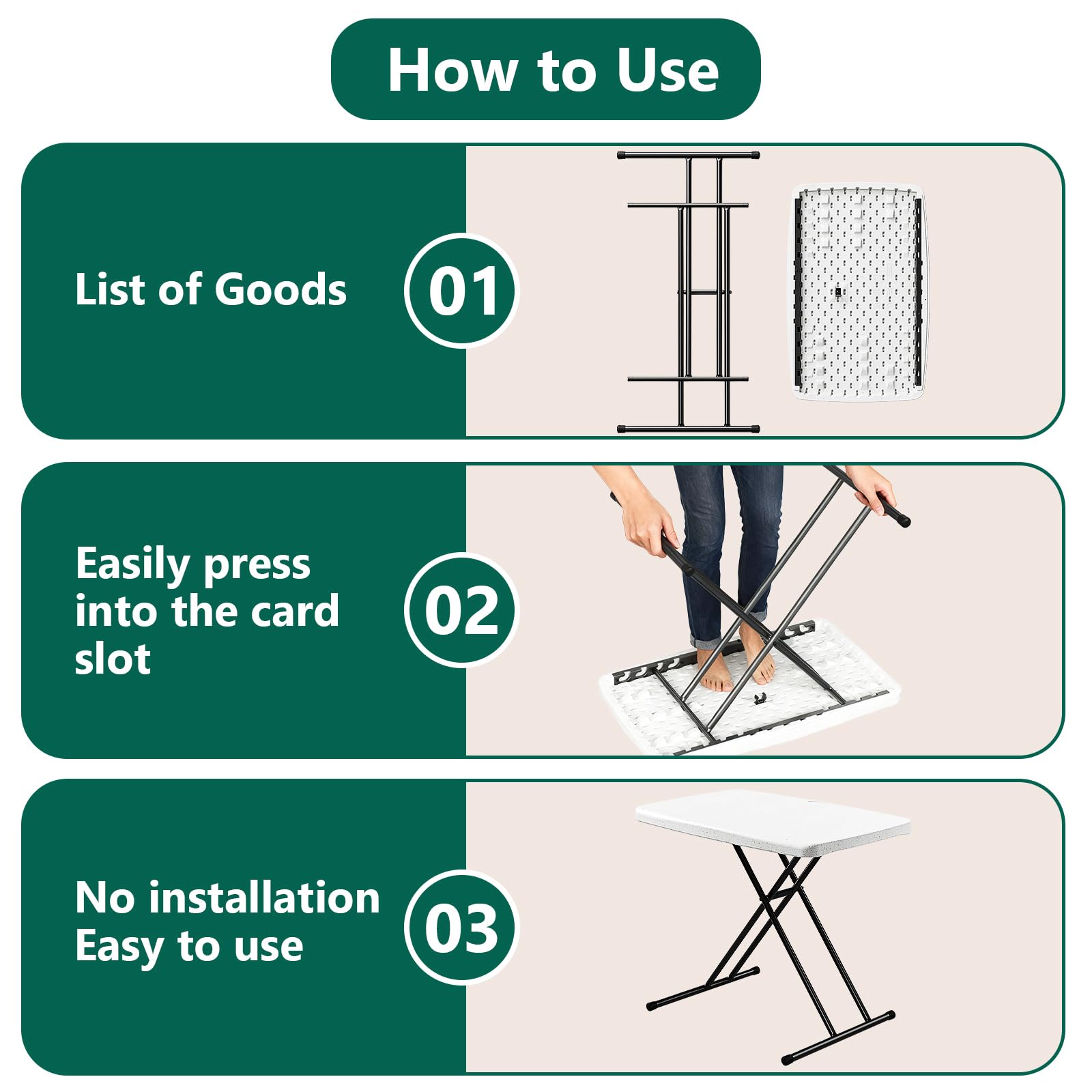 How to Use

List of Goods

01

Easily press into the card slot

02

No installation
Easy to use

03