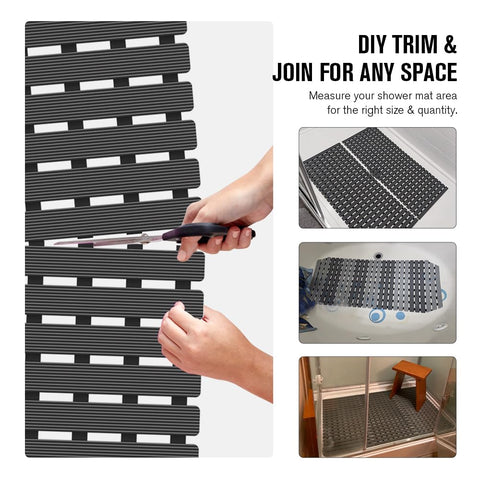 DIY TRIM &
JOIN FOR ANY SPACE

Measure your shower mat area for the right size & quantity.