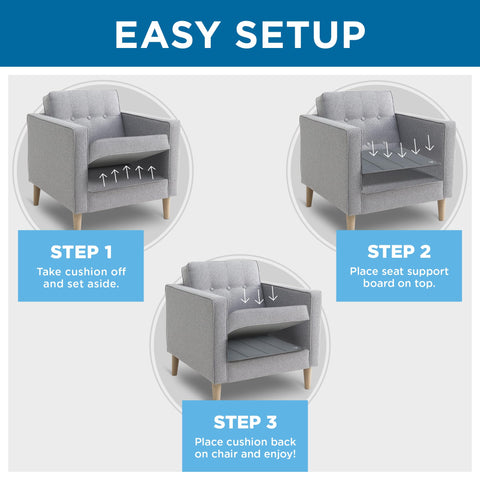 EASY SETUP

STEP 1
Take cushion off and set aside.

STEP 2
Place seat support board on top.

STEP 3
Place cushion back on chair and enjoy!