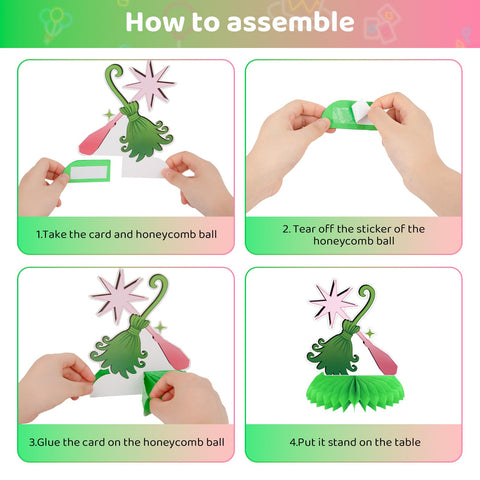 How to assemble

1.Take the card and honeycomb ball

2. Tear off the sticker of the honeycomb ball

3.Glue the card on the honeycomb ball

4.Put it stand on the table