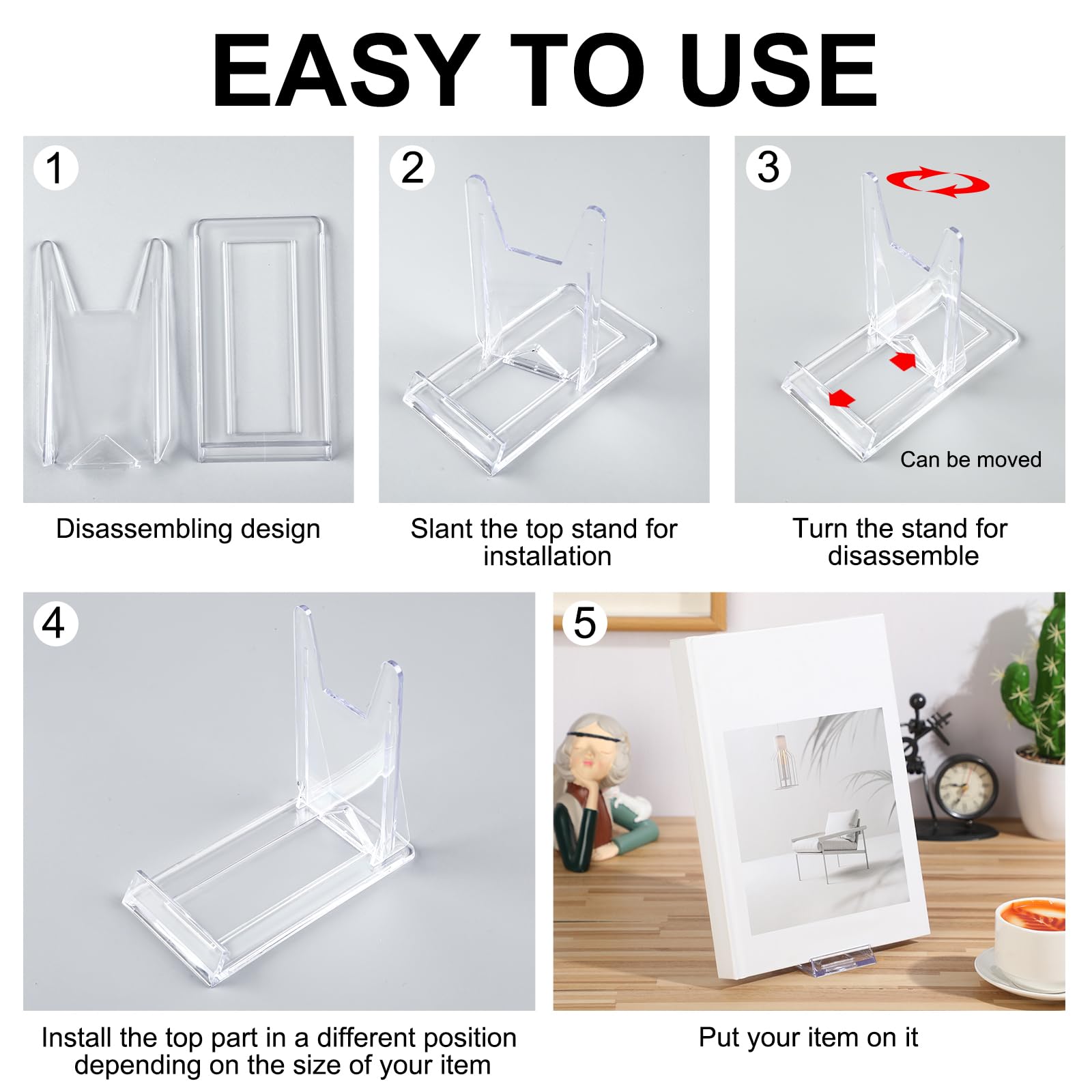 EASY TO USE

1

Disassembling design

2

Slant the top stand for installation

3

Can be moved

Turn the stand for disassemble

4

Install the top part in a different position depending on the size of your item

5

Put your item on it