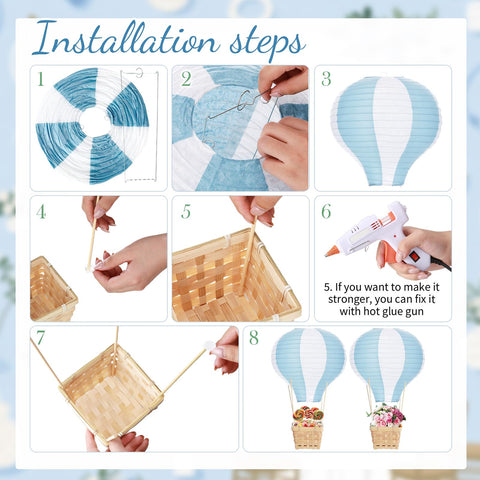 Installation steps

1

2

3

4

5

6

5. If you want to make it stronger, you can fix it with hot glue gun

7

8