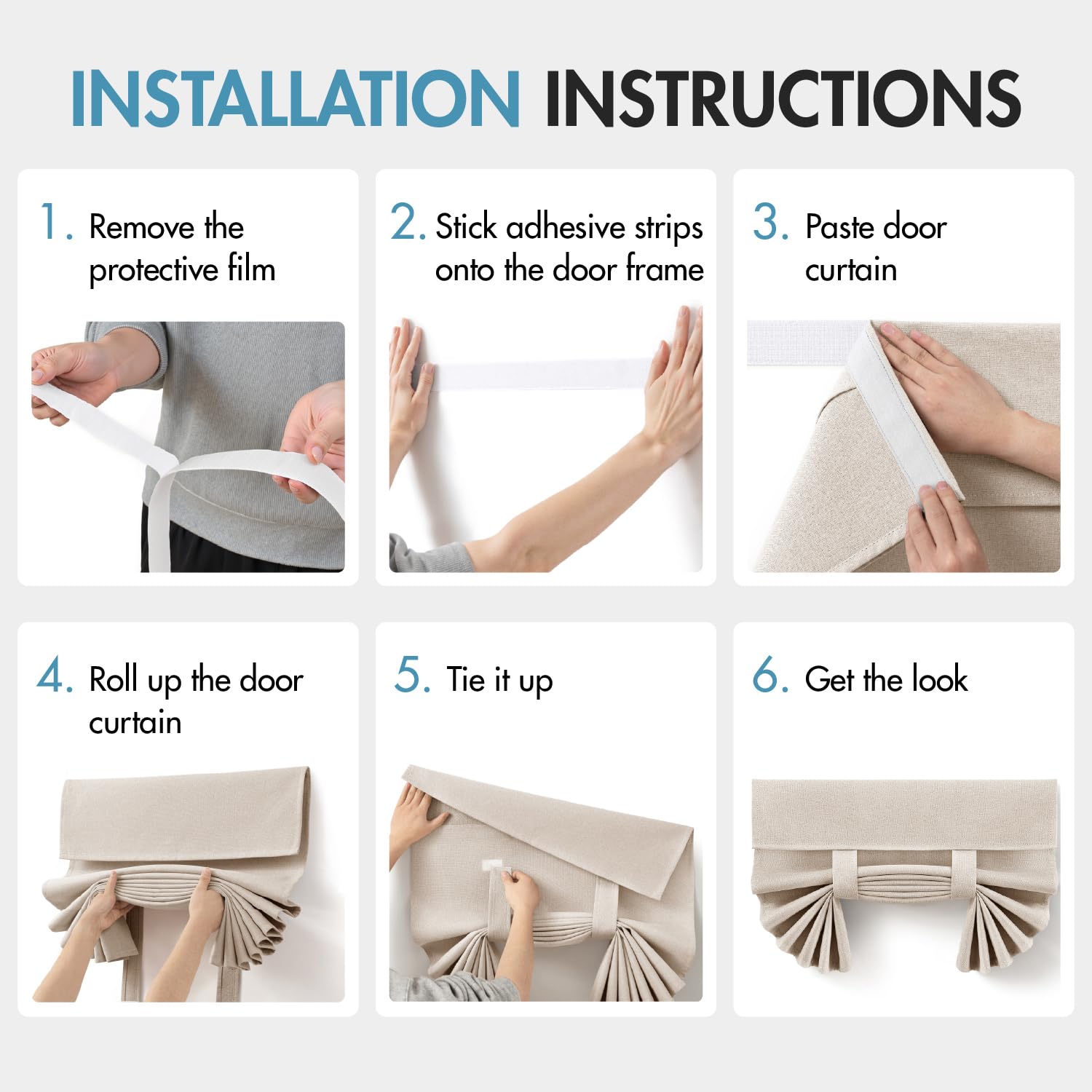 INSTALLATION INSTRUCTIONS

1. Remove the protective film

2. Stick adhesive strips onto the door frame

3. Paste door curtain

4. Roll up the door curtain

5. Tie it up

6. Get the look