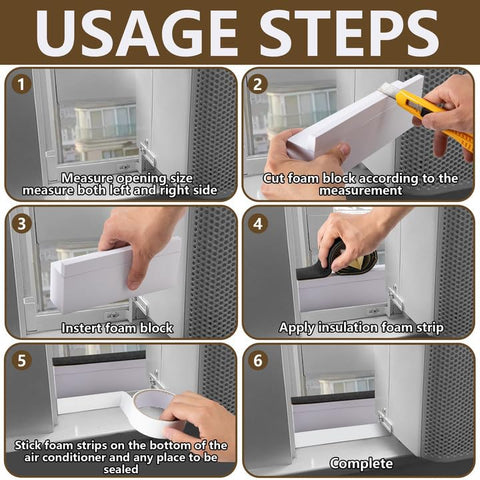 USAGE STEPS

1
Measure opening size
measure both left and right side

2
Cut foam block according to the measurement

3
Instert foam block

4
Apply insulation foam strip

5
Stick foam strips on the bottom of the air conditioner and any place to be sealed

6
Complete