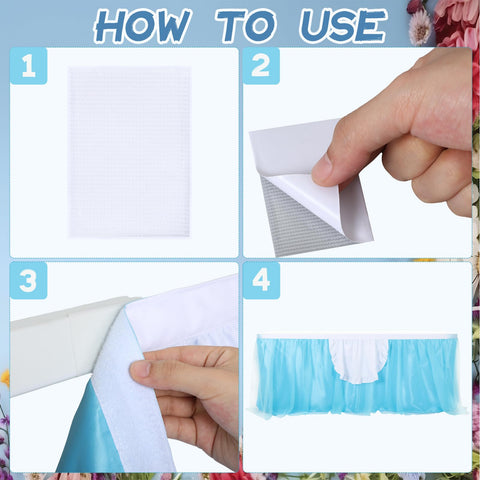 HOW TO USE

1

2

3

4