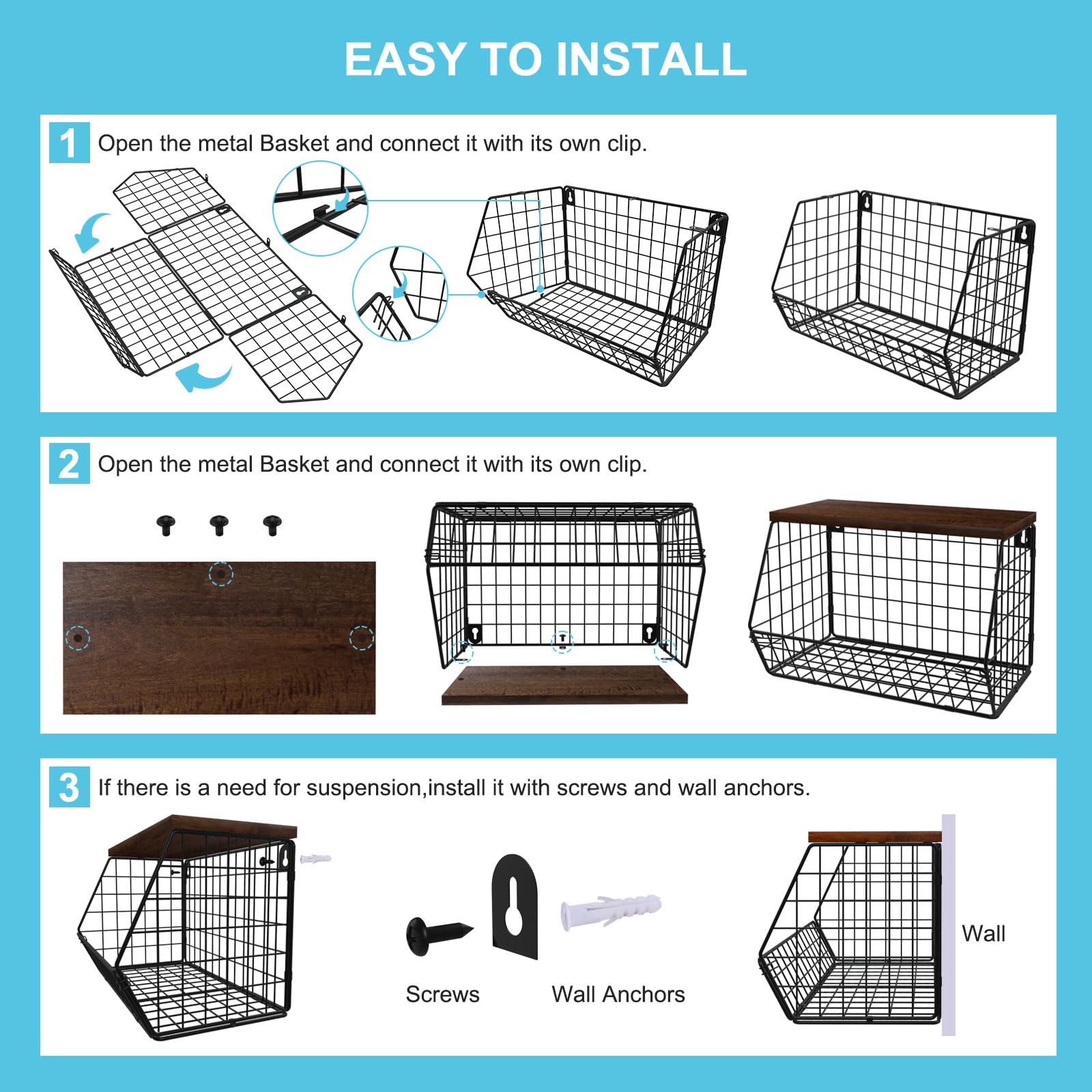 EASY TO INSTALL

1 Open the metal Basket and connect it with its own clip.

2 Open the metal Basket and connect it with its own clip.

3 If there is a need for suspension,install it with screws and wall anchors.

Screws

Wall Anchors

Wall