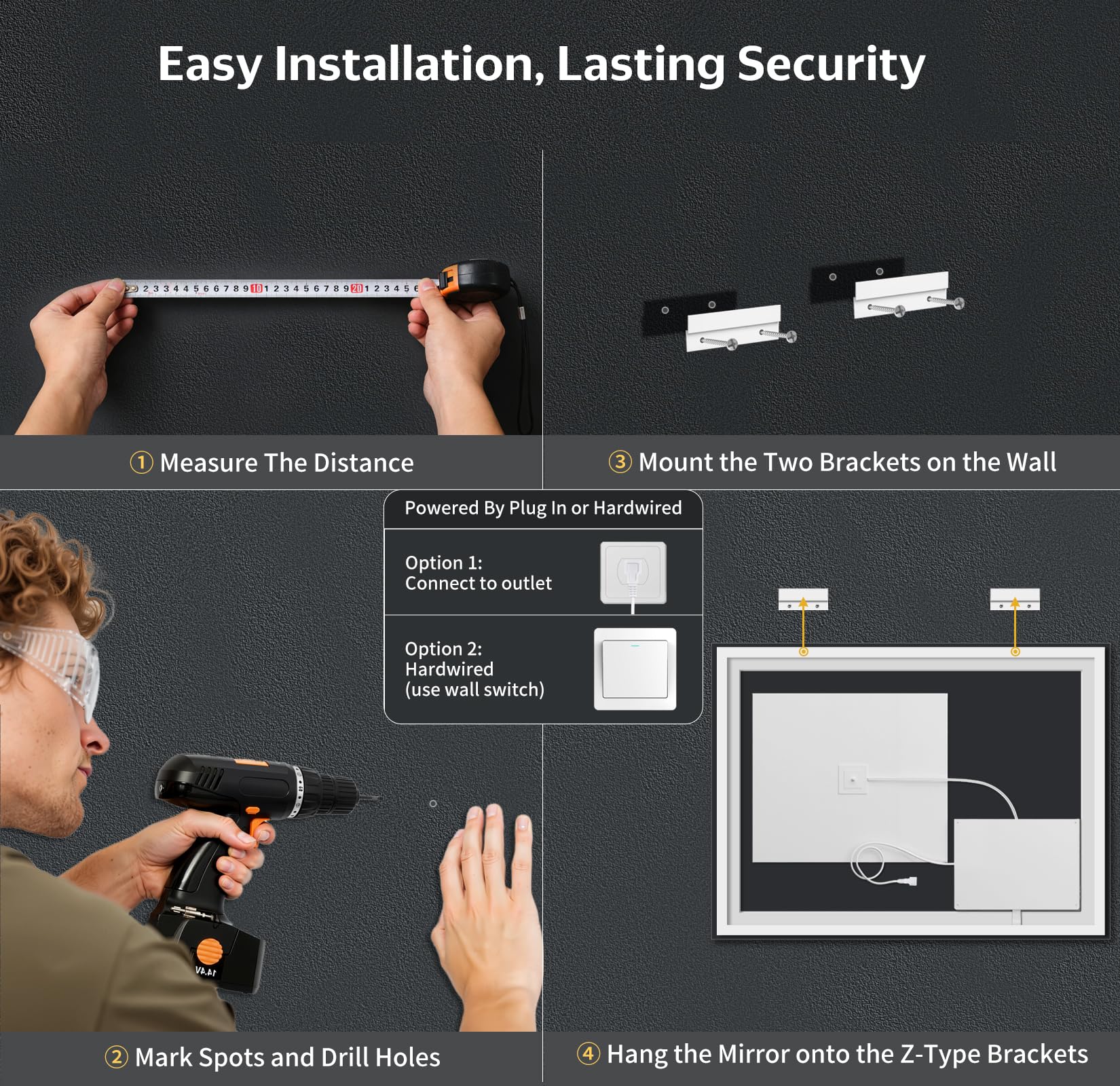 Easy Installation, Lasting Security

2 3 3 4 4 5 6 6 7 8 9 10 1 2 3 4 5 6 7 8 9 20 1 2 3 4 5 6

① Measure The Distance

③ Mount the Two Brackets on the Wall

Powered By Plug In or Hardwired

Option 1:
Connect to outlet

Option 2:
Hardwired
(use wall switch)

14.4V

② Mark Spots and Drill Holes

④ Hang the Mirror onto the Z-Type Brackets