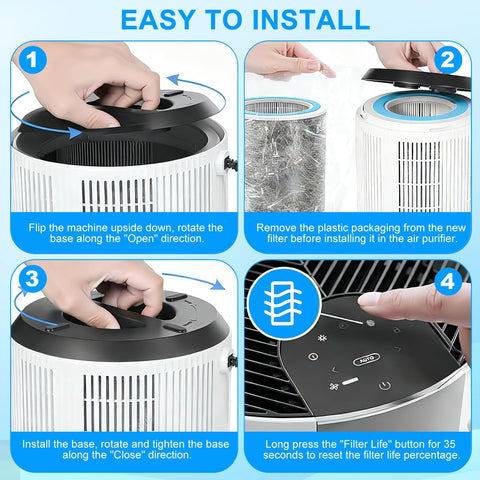 EASY TO INSTALL

1

Flip the machine upside down, rotate the base along the "Open" direction.

2

Remove the plastic packaging from the new filter before installing it in the air purifier.

3

Install the base, rotate and tighten the base along the "Close" direction.

4

AUTO

Long press the "Filter Life" button for 35 seconds to reset the filter life percentage.