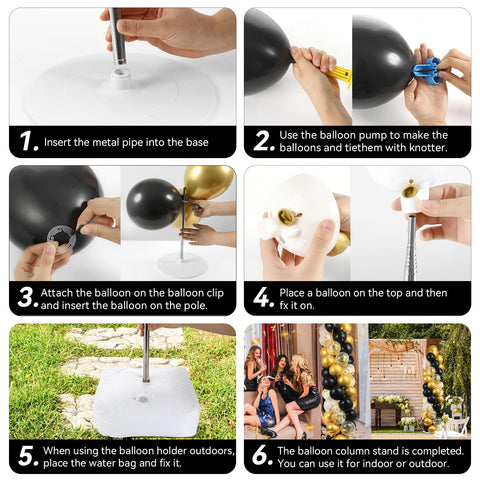 1. Insert the metal pipe into the base

2. Use the balloon pump to make the balloons and tiethem with knotter.

3. Attach the balloon on the balloon clip and insert the balloon on the pole.

4. Place a balloon on the top and then fx it on.

5. When using the balloon holder outdoors, place the water bag and fix it.

6. The balloon column stand is completed. You can use it for indoor or outdoor.