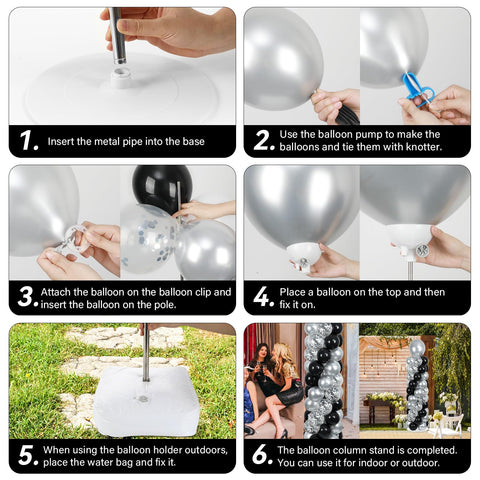 1. Insert the metal pipe into the base

2. Use the balloon pump to make the balloons and tie them with knotter.

3. Attach the balloon on the balloon clip and insert the balloon on the pole.

4. Place a balloon on the top and then fix it on.

5. When using the balloon holder outdoors, place the water bag and fix it.

6. The balloon column stand is completed. You can use it for indoor or outdoor.