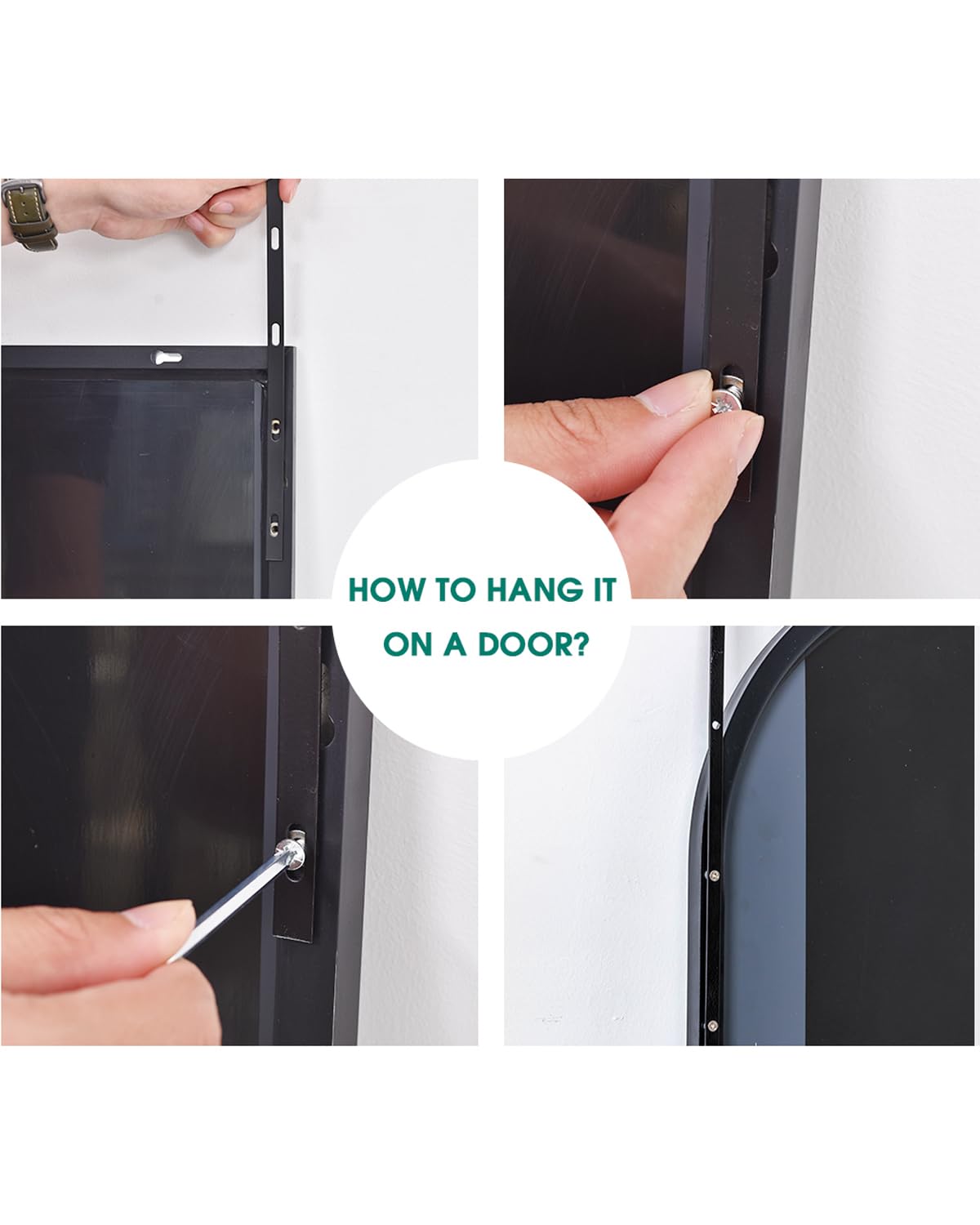 HOW TO HANG IT ON A DOOR?