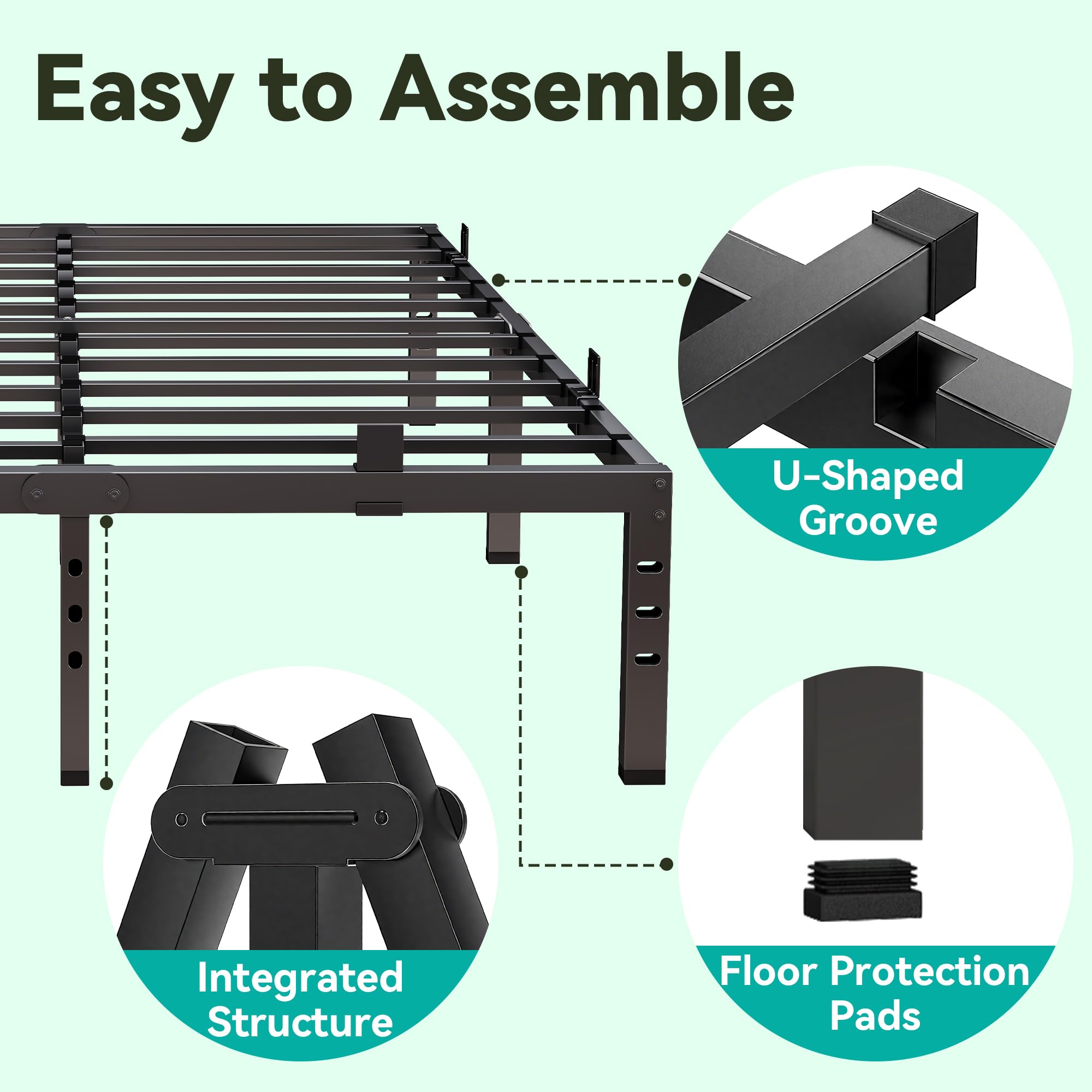 Easy to Assemble

U-Shaped Groove

Integrated Structure

Floor Protection Pads