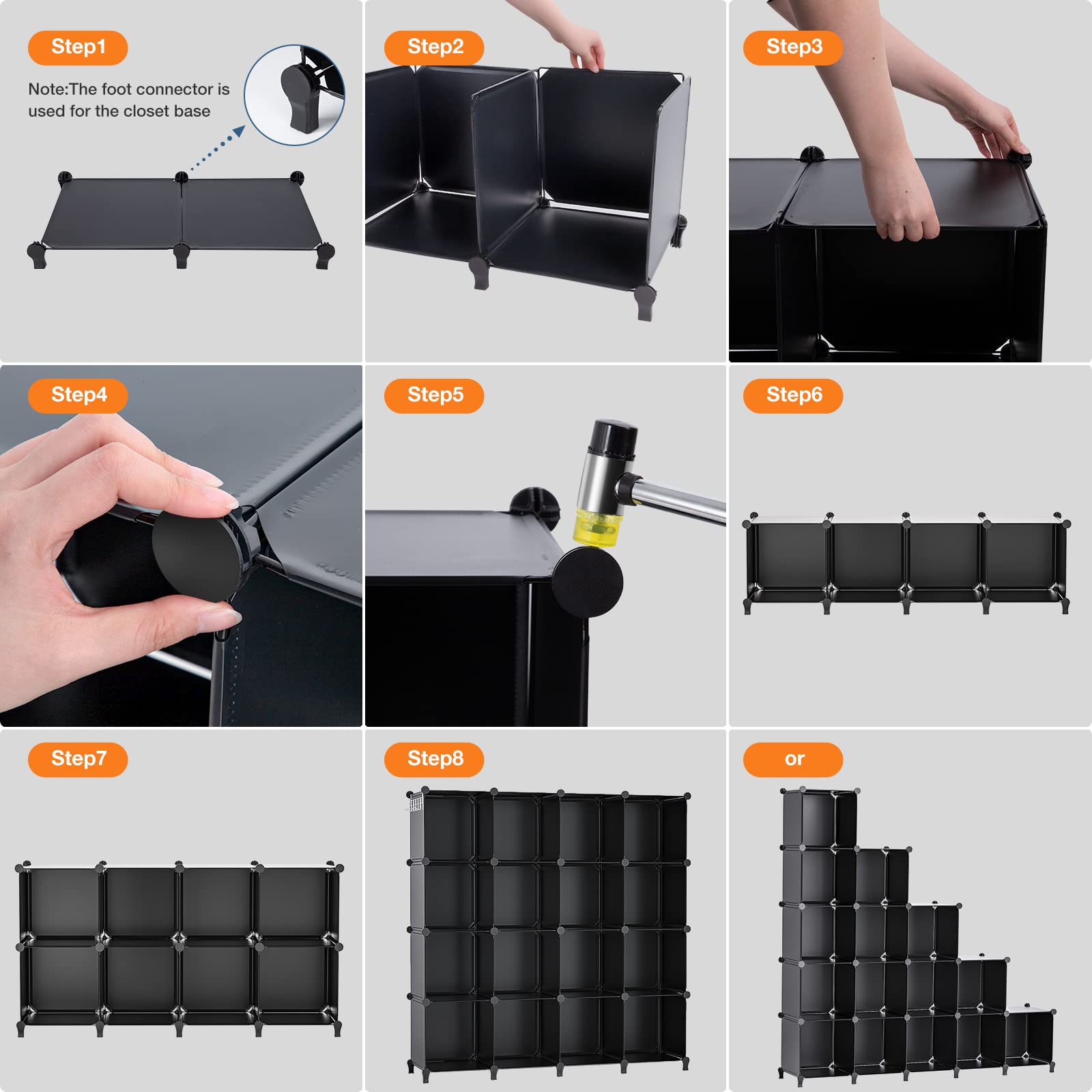 Step1

Note:The foot connector is used for the closet base

Step2

Step3

Step4

Step5

Step6

Step7

Step8

or