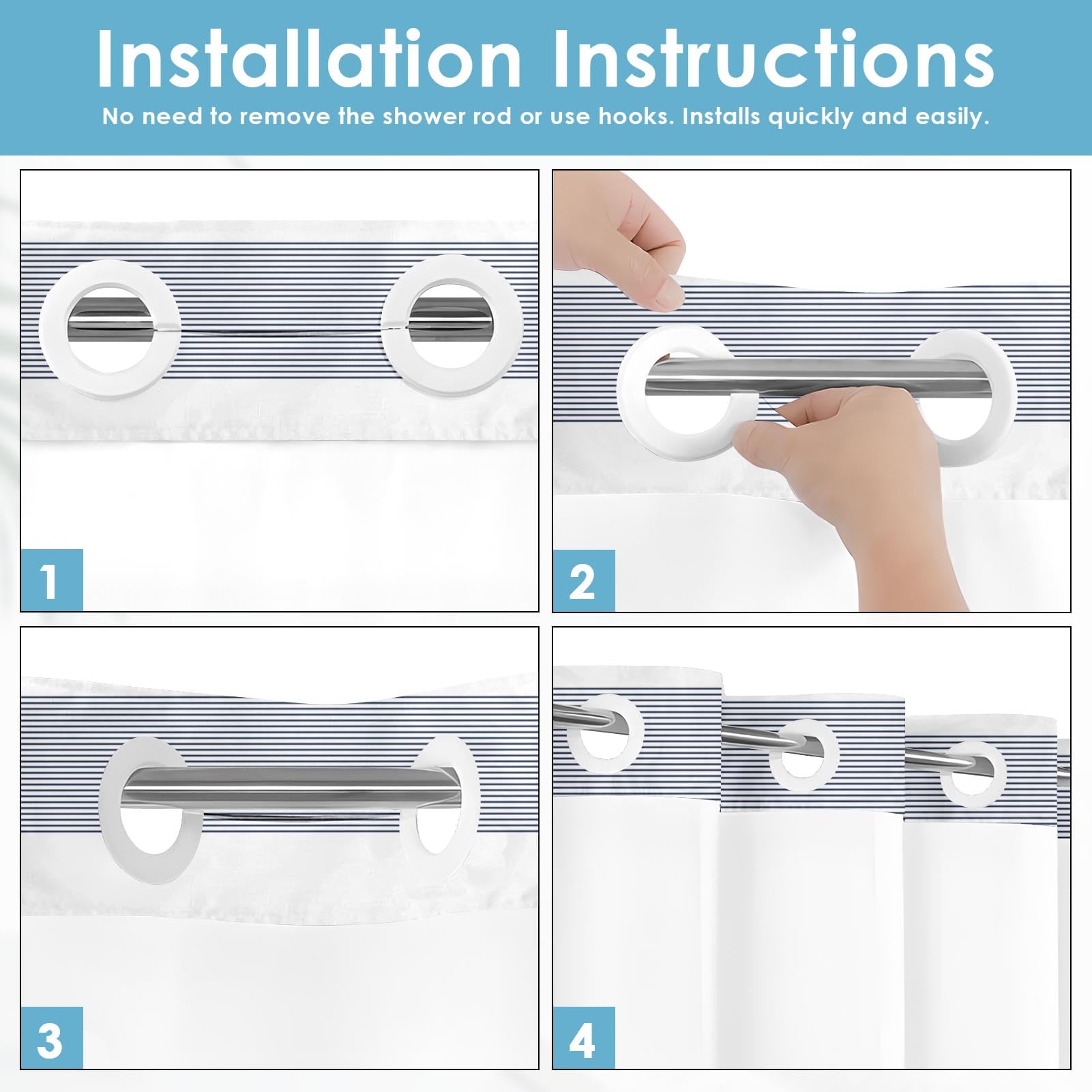 Installation Instructions

No need to remove the shower rod or use hooks. Installs quickly and easily.

1

2

3

4