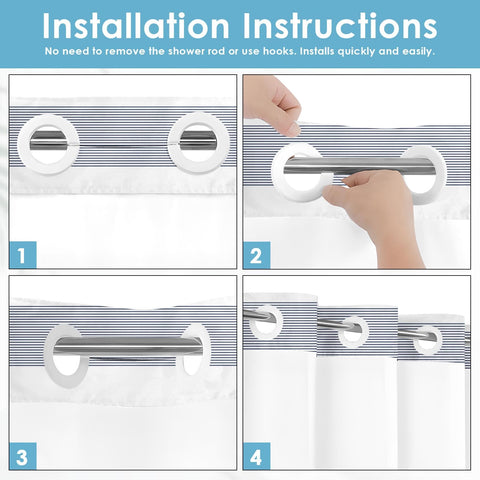 Installation Instructions
No need to remove the shower rod or use hooks. Installs quickly and easily.

1

2

3

4