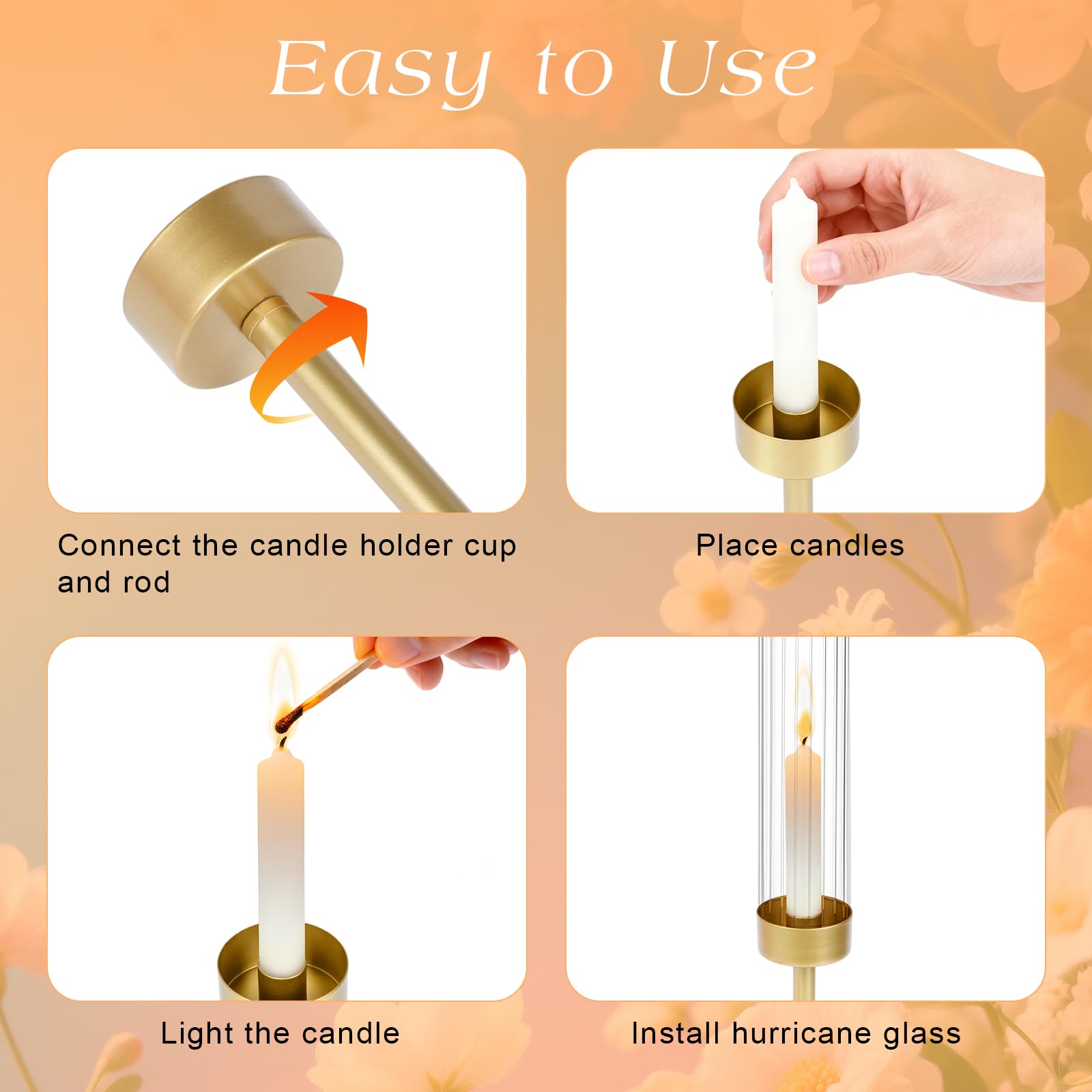 Easy to Use

Connect the candle holder cup and rod

Place candles

Light the candle

Install hurricane glass