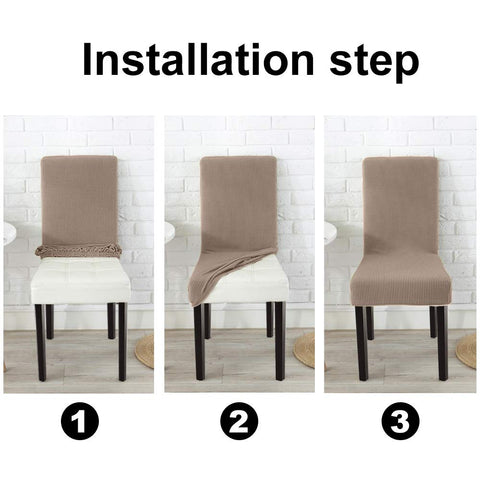 Installation step

1

2

3