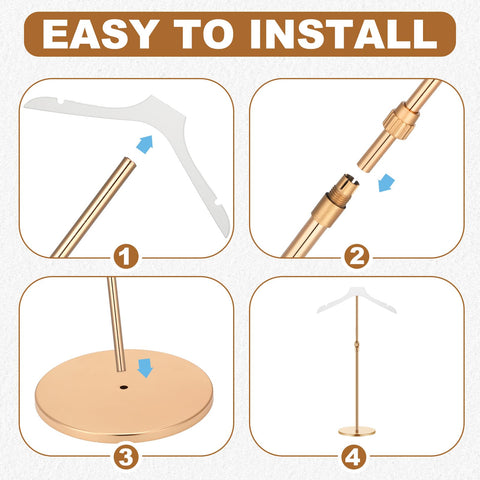 EASY TO INSTALL

1

2

3

4