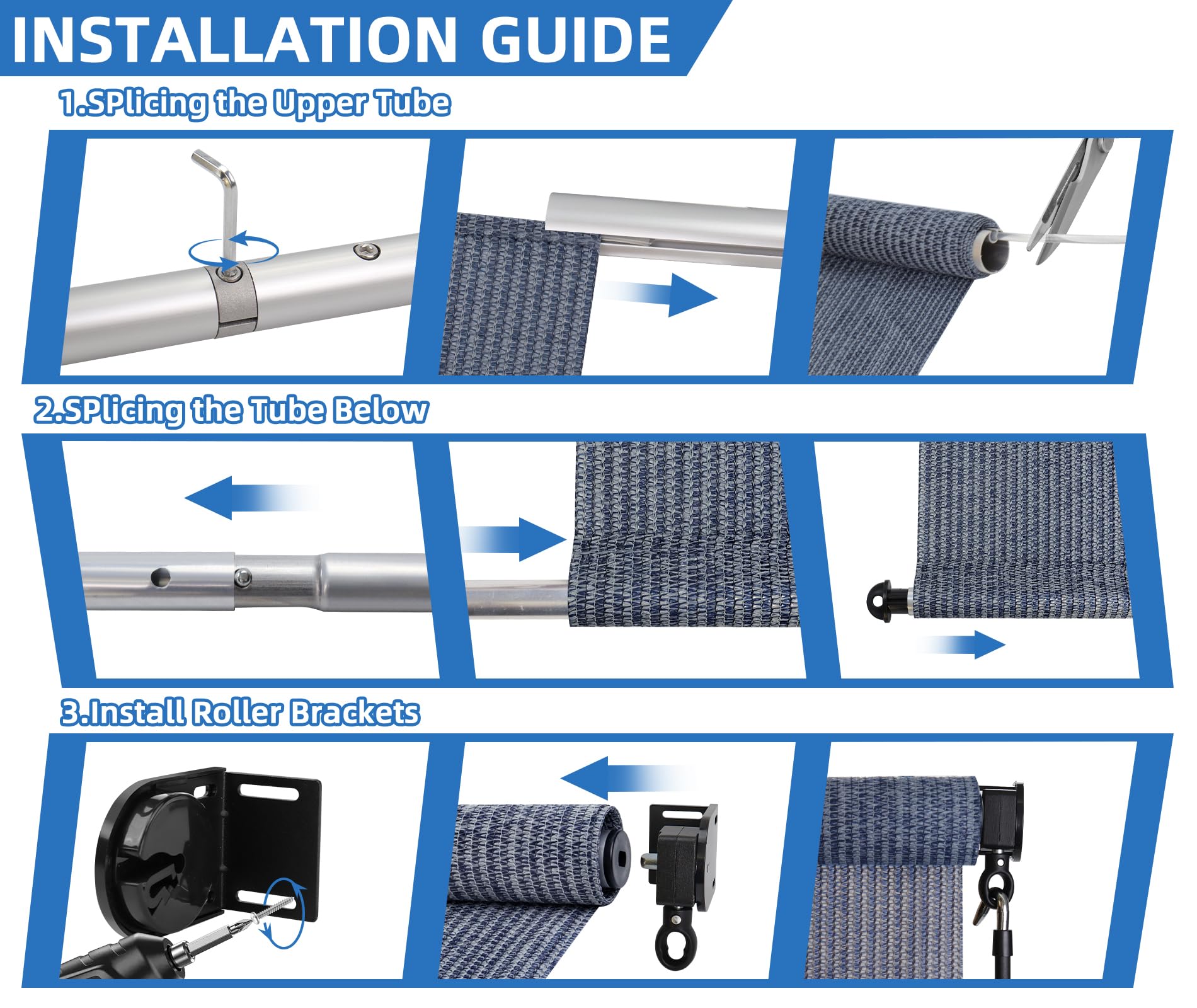 INSTALLATION GUIDE

1.SPlicing the Upper Tube

2.SPlicing the Tube Below

3.Install Roller Brackets