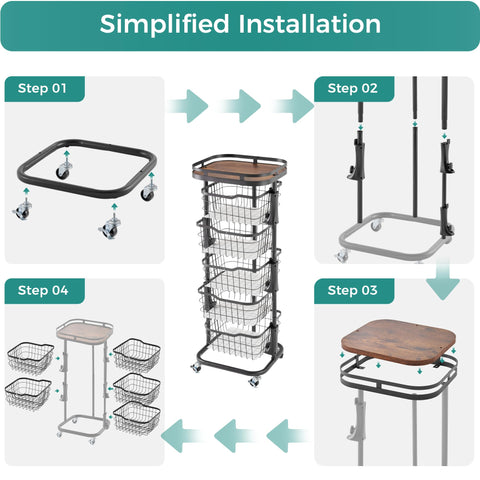 Simplified Installation

Step 01

Step 02

Step 03

Step 04