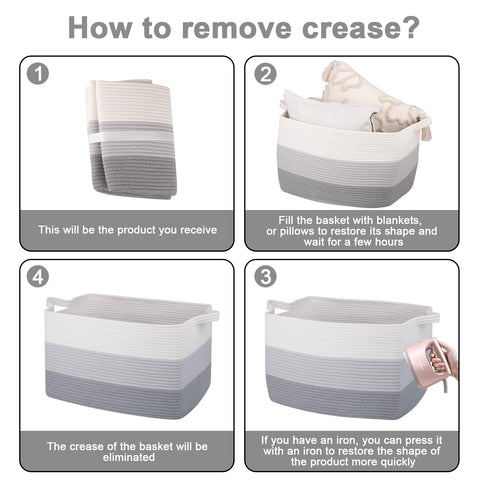 How to remove crease?

1

This will be the product you receive

2

Fill the basket with blankets, or pillows to restore its shape and wait for a few hours

4

The crease of the basket will be eliminated

3

If you have an iron, you can press it with an iron to restore the shape of the product more quickly