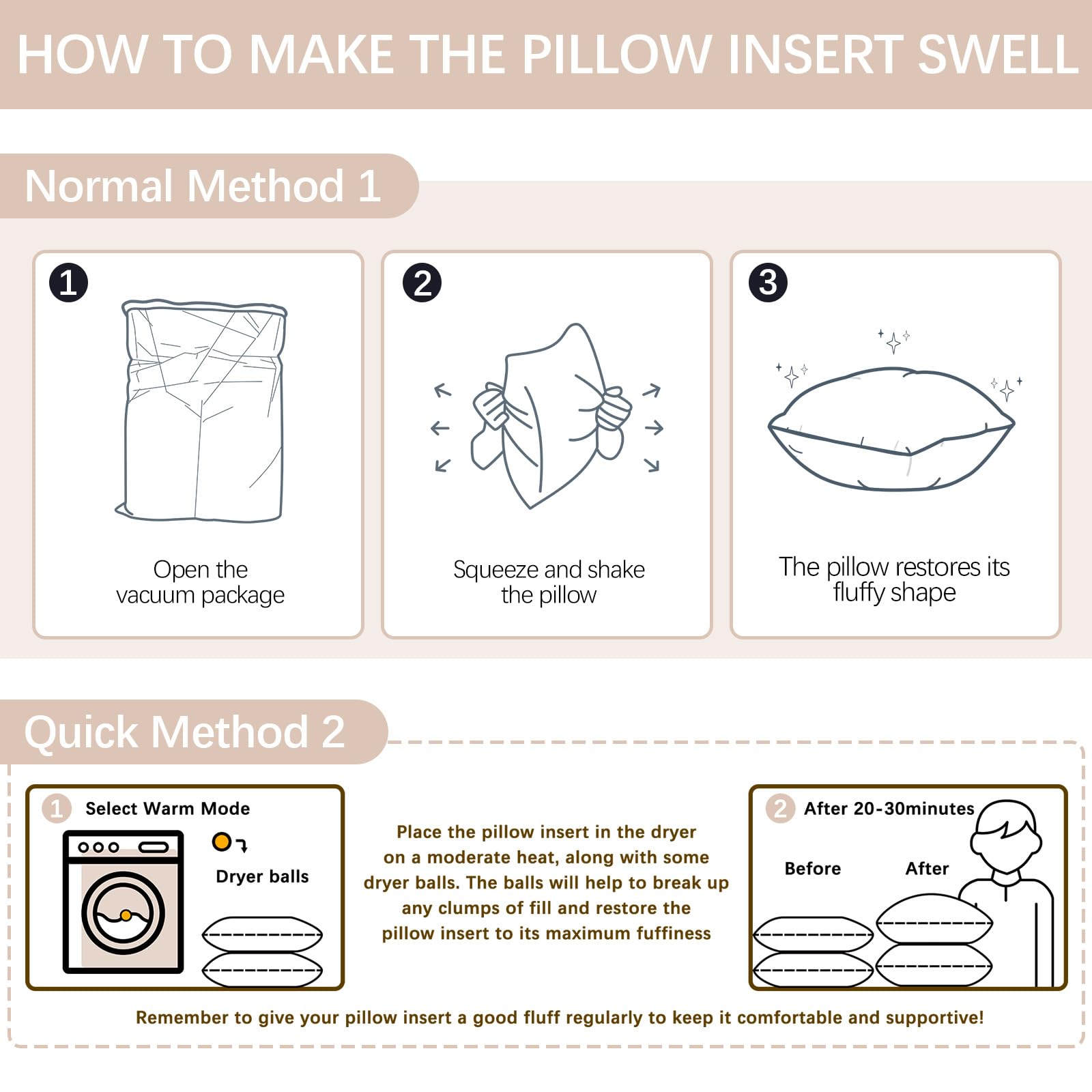 HOW TO MAKE THE PILLOW INSERT SWELL

Normal Method 1

1
Open the vacuum package

2
Squeeze and shake the pillow

3
The pillow restores its fluffy shape

Quick Method 2

1 Select Warm Mode

Dryer balls

Place the pillow insert in the dryer on a moderate heat, along with some dryer balls. The balls will help to break up any clumps of fill and restore the pillow insert to its maximum fuffiness

2 After 20-30minutes

Before

After

Remember to give your pillow insert a good fluff regularly to keep it comfortable and supportive!