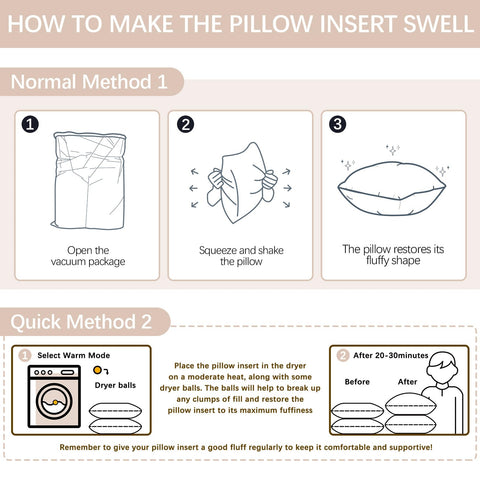 HOW TO MAKE THE PILLOW INSERT SWELL

Normal Method 1

1
Open the vacuum package

2
Squeeze and shake the pillow

3
The pillow restores its fluffy shape

Quick Method 2

1 Select Warm Mode

Dryer balls

Place the pillow insert in the dryer on a moderate heat, along with some dryer balls. The balls will help to break up any clumps of fill and restore the pillow insert to its maximum fuffiness

2 After 20-30minutes

Before

After

Remember to give your pillow insert a good fluff regularly to keep it comfortable and supportive!