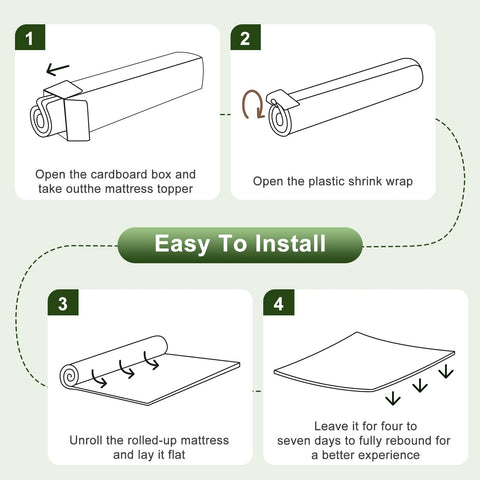 1

Open the cardboard box and take outthe mattress topper

2

Open the plastic shrink wrap

Easy To Install

3

Unroll the rolled-up mattress and lay it flat

4

Leave it for four to seven days to fully rebound for a better experience