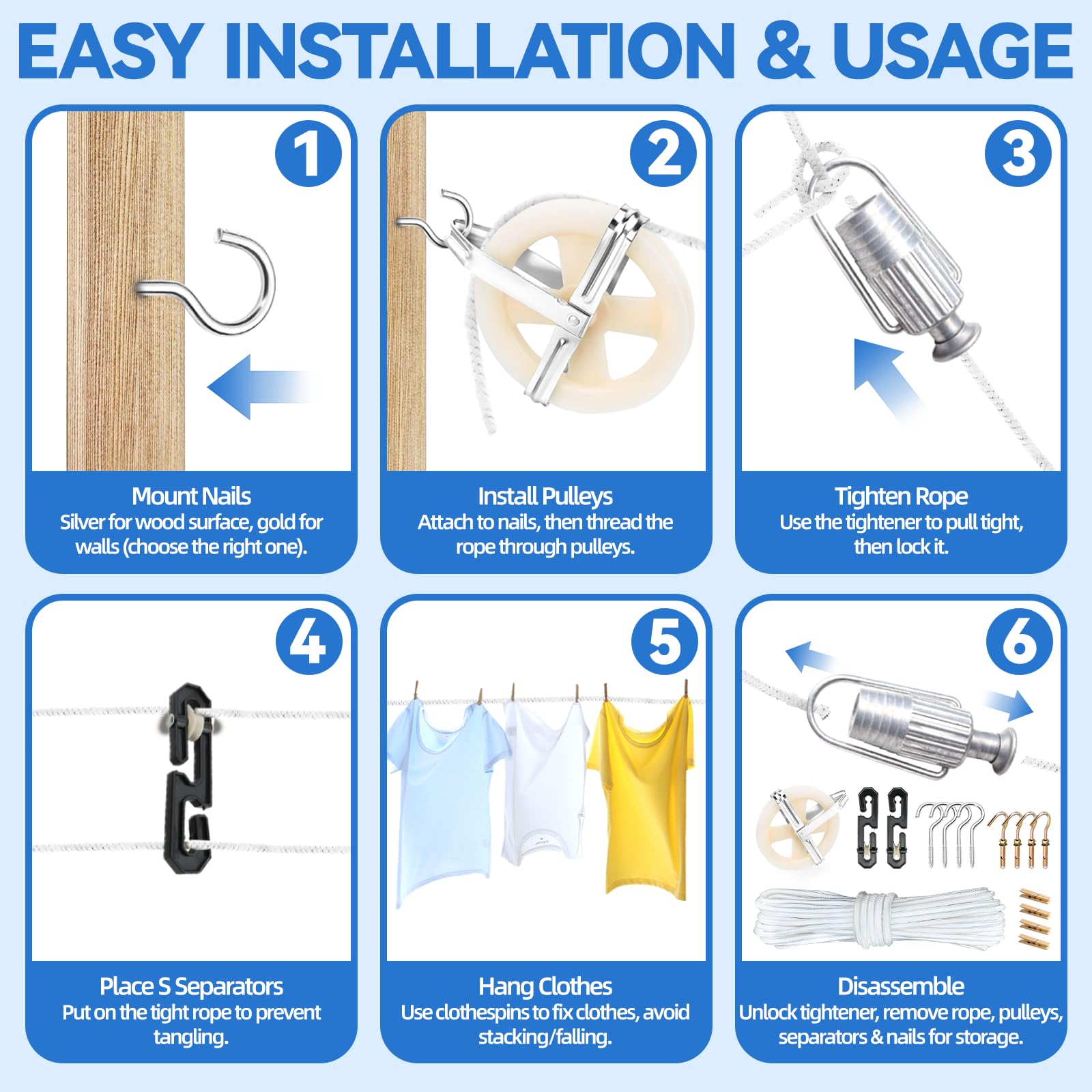 EASY INSTALLATION & USAGE

1

Mount Nails
Silver for wood surface, gold for walls (choose the right one).

2

Install Pulleys
Attach to nails, then thread the rope through pulleys.

3

Tighten Rope
Use the tightener to pull tight, then lock it.

4

Place S Separators
Put on the tight rope to prevent tangling.

5

Hang Clothes
Use clothespins to fix clothes, avoid stacking/falling.

6

Disassemble
Unlock tightener, remove rope, pulleys, separators & nails for storage.