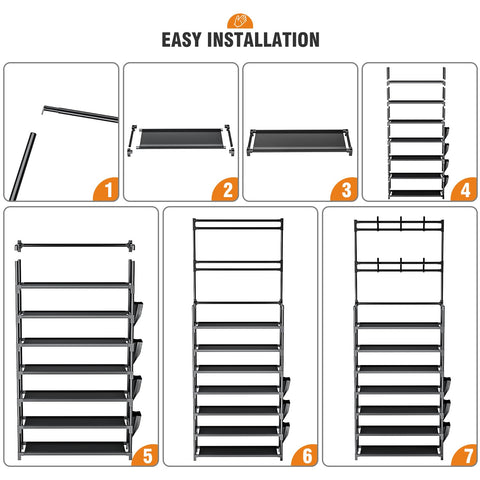 EASY INSTALLATION

1

2

3

4

5

6

7